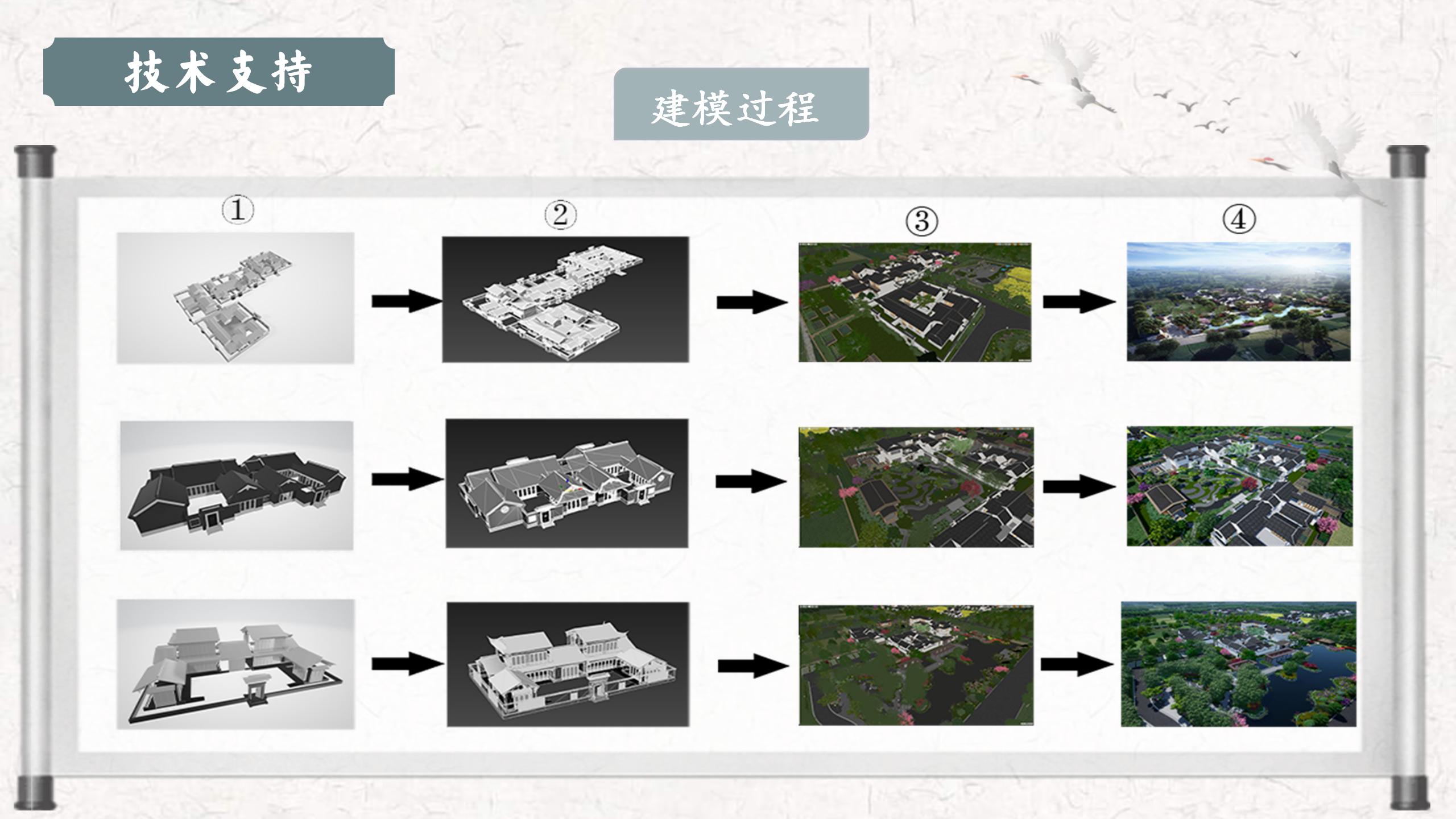 技术支持

建模过程

①

②

③

④