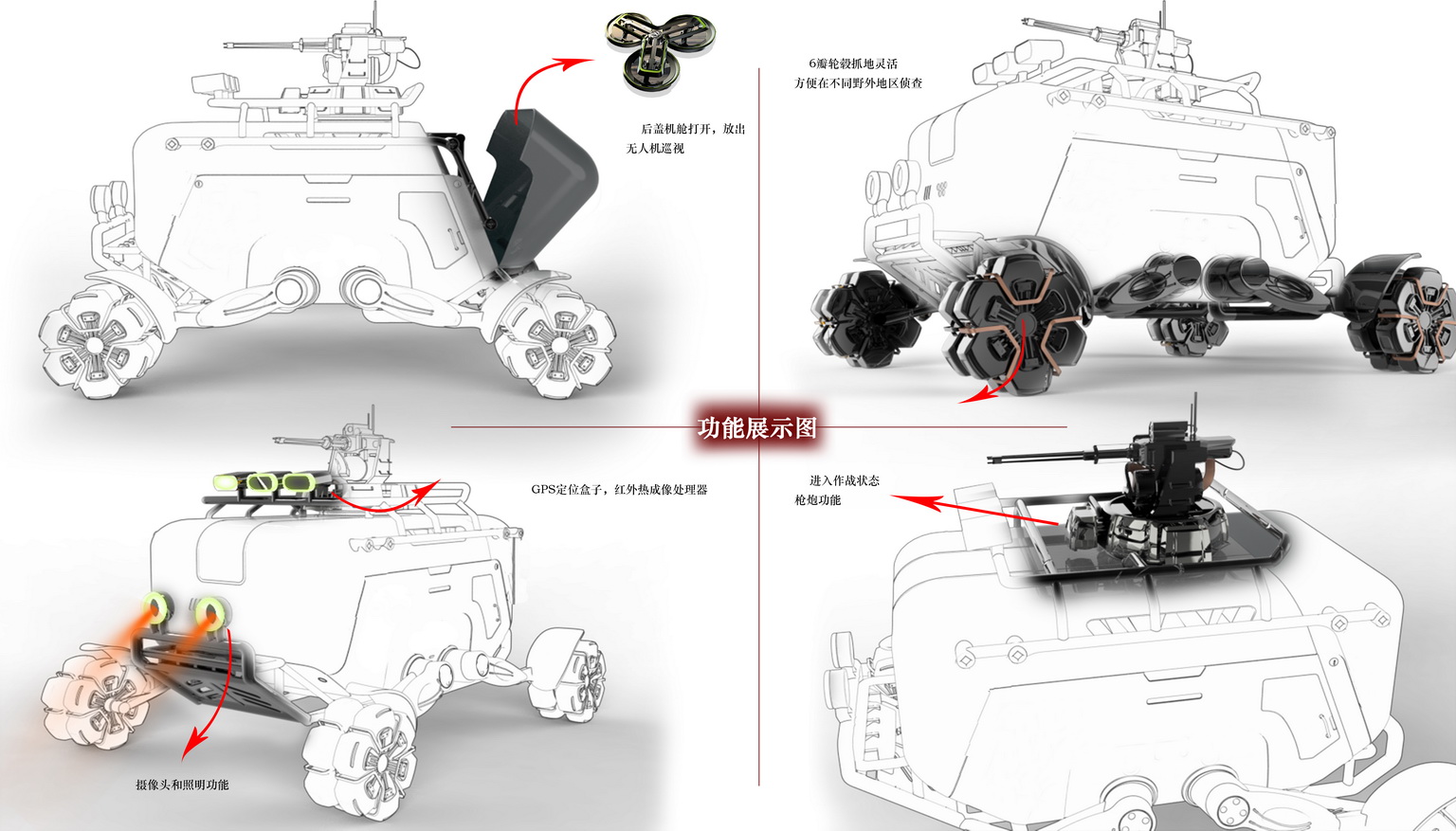 后盖机舱打开，放出无人机巡视

6瓣轮毂抓地灵活
方便在不同野外地区侦查

功能展示图

GPS定位盒子，红外热成像处理器

进入作战状态
枪炮功能

摄像头和照明功能